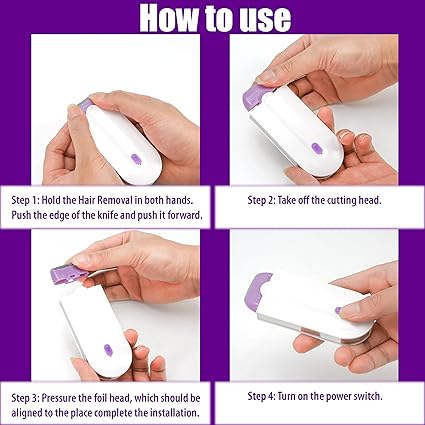 How to use

Step 1: Hold the Hair Removal in both hands. Push the edge of the knife and push it forward.

Step 2: Take off the cutting head.

Step 3: Pressure the foil head, which should be aligned to the place complete the installation.

Step 4: Turn on the power switch.