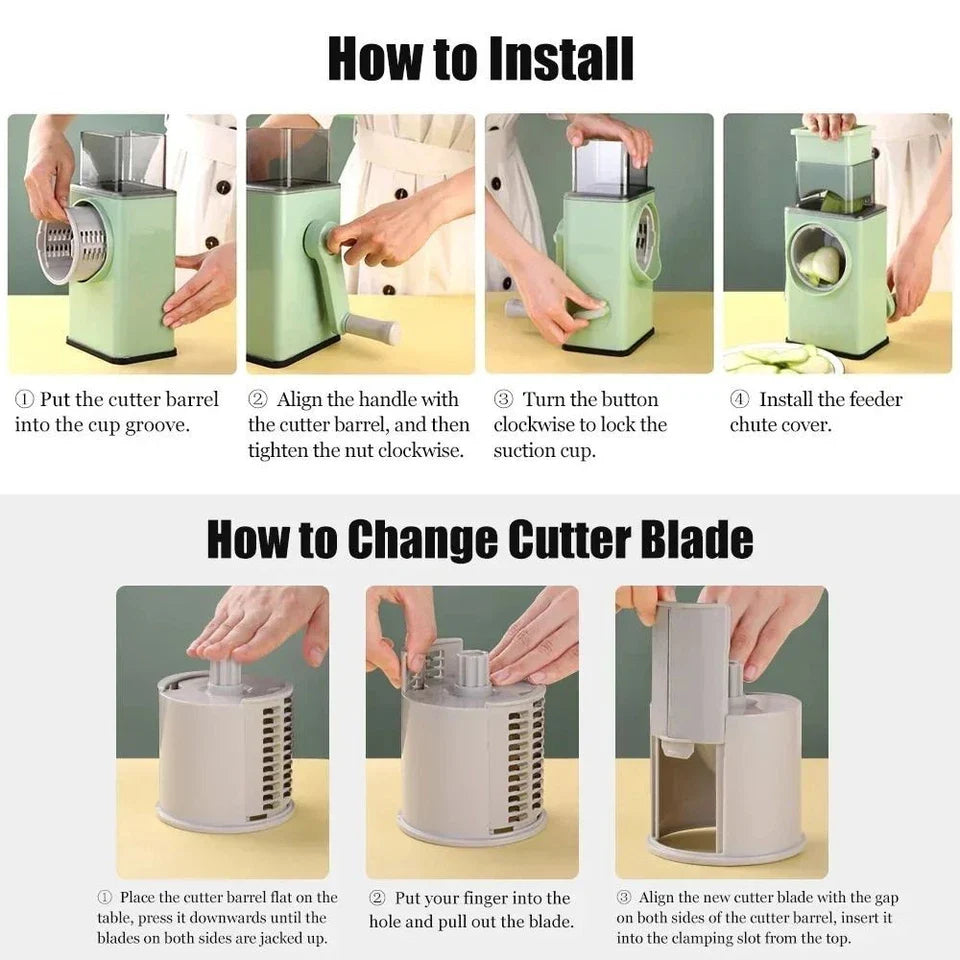 How to Install

① Put the cutter barrel into the cup groove.

② Align the handle with the cutter barrel, and then tighten the nut clockwise.

③ Turn the button clockwise to lock the suction cup.

④ Install the feeder chute cover.

How to Change Cutter Blade

① Place the cutter barrel flat on the table, press it downwards until the blades on both sides are jacked up.

② Put your finger into the hole and pull out the blade.

③ Align the new cutter blade with the gap on both sides of the cutter barrel, insert it into the clamping slot from the top.