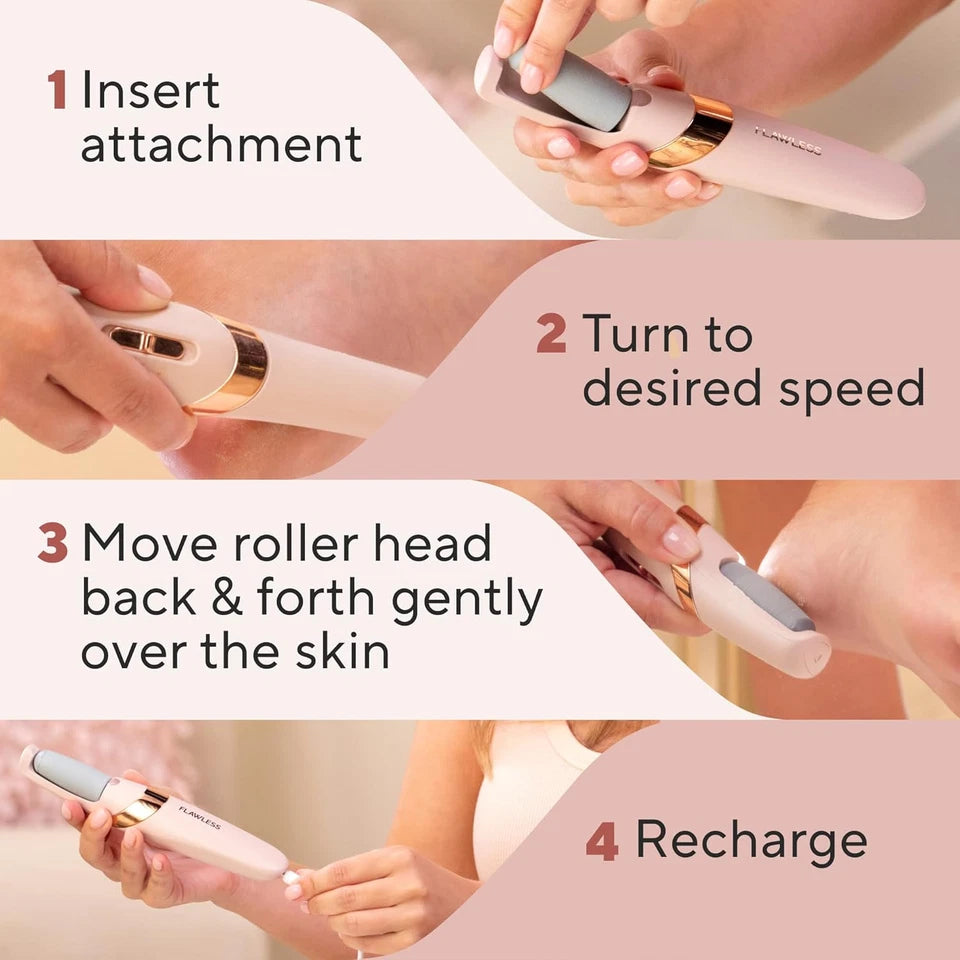 1 Insert attachment

FLAWLESS

2 Turn to desired speed

3 Move roller head back & forth gently over the skin

FLAWLESS

4 Recharge