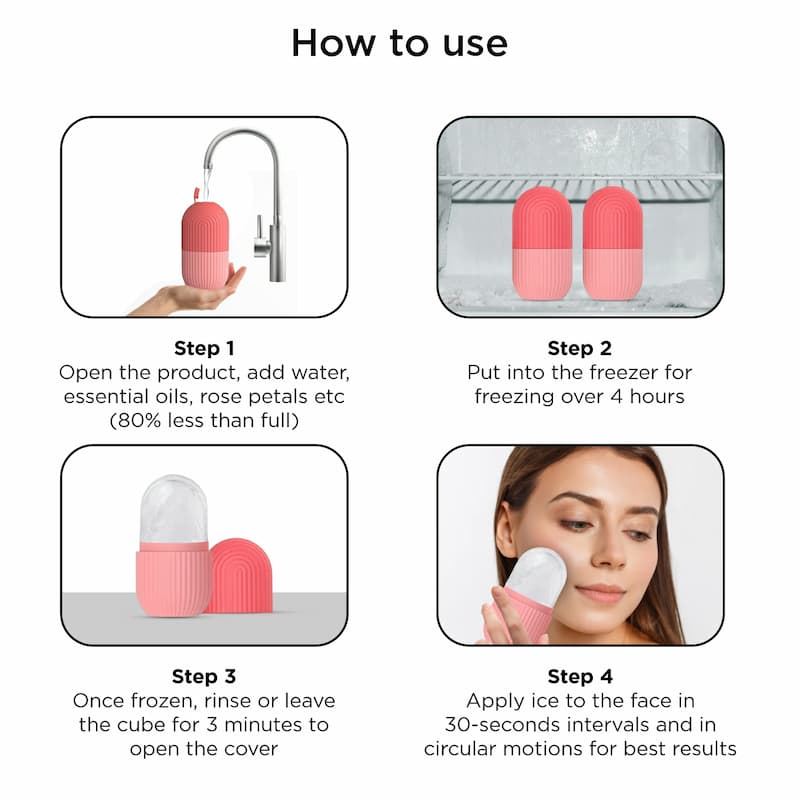 How to use

Step 1
Open the product, add water, essential oils, rose petals etc (80% less than full)

Step 2
Put into the freezer for freezing over 4 hours

Step 3
Once frozen, rinse or leave the cube for 3 minutes to open the cover

Step 4
Apply ice to the face in 30-seconds intervals and in circular motions for best results