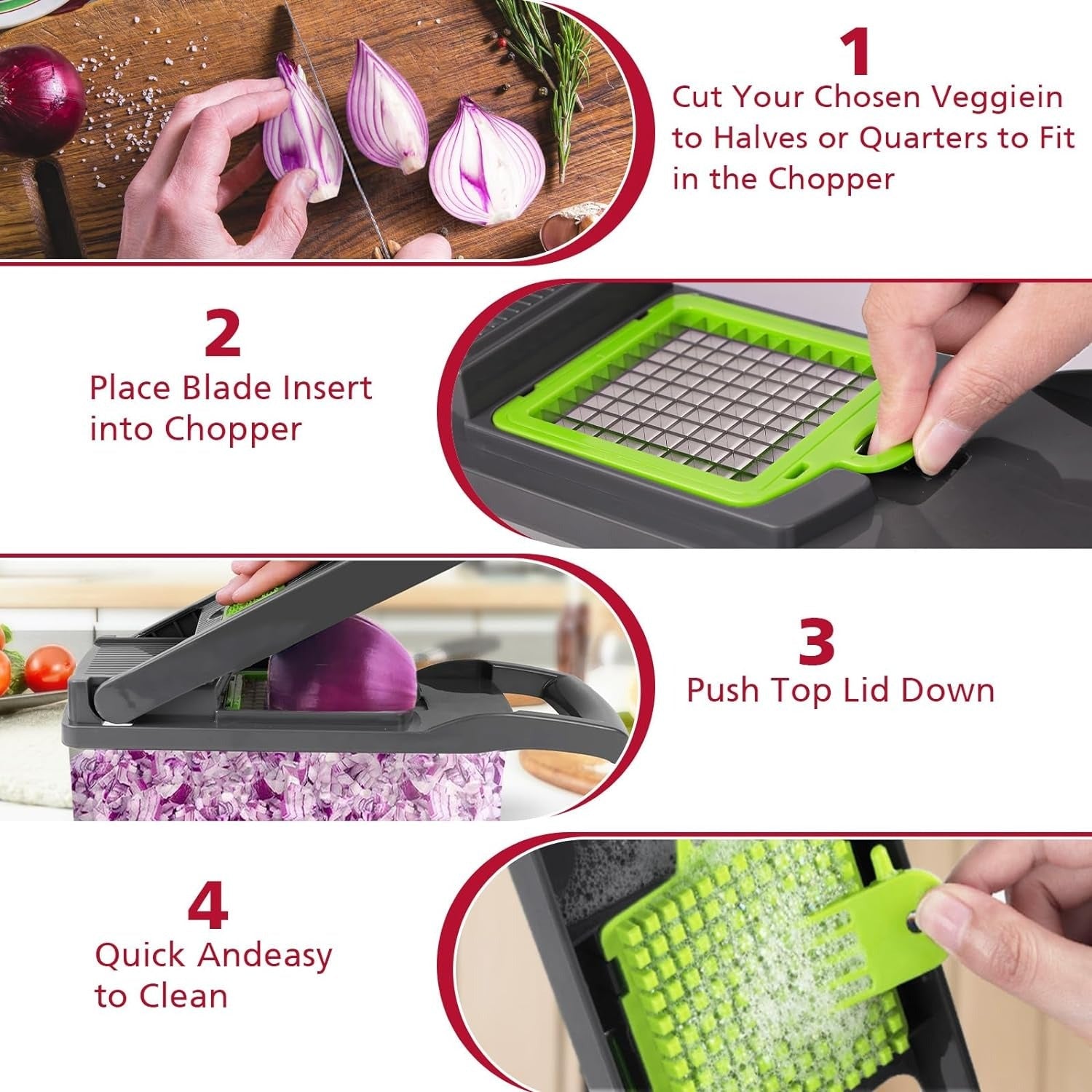 1
Cut Your Chosen Veggiein to Halves or Quarters to Fit in the Chopper

2
Place Blade Insert into Chopper

3
Push Top Lid Down

4
Quick Andeasy to Clean